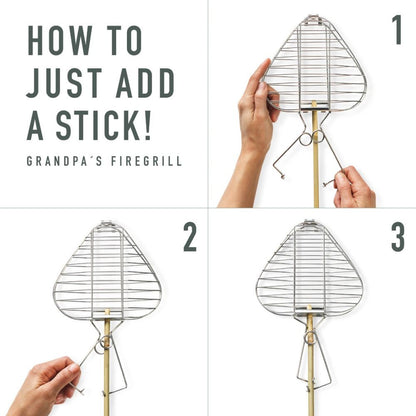 HOW TO JUST ADD A STICK!

GRANDPA´S FIREGRILL

1

2

3