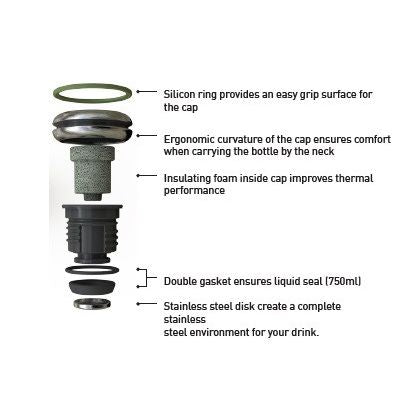 Silicon ring provides an easy grip surface for the cap

Ergonomic curvature of the cap ensures comfort when carrying the bottle by the neck

Insulating foam inside cap improves thermal performance

Double gasket ensures liquid seal (750ml)

Stainless steel disk create a complete stainless
steel environment for your drink.